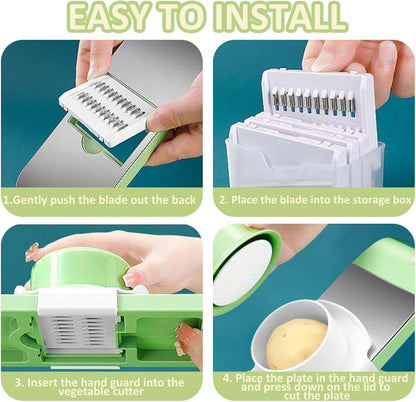 EASY TO INSTALL

1.Gently push the blade out the back

2. Place the blade into the storage box

3. Insert the hand guard into the vegetable cutter

4. Place the plate in the hand guard and press down on the lid to cut the plate